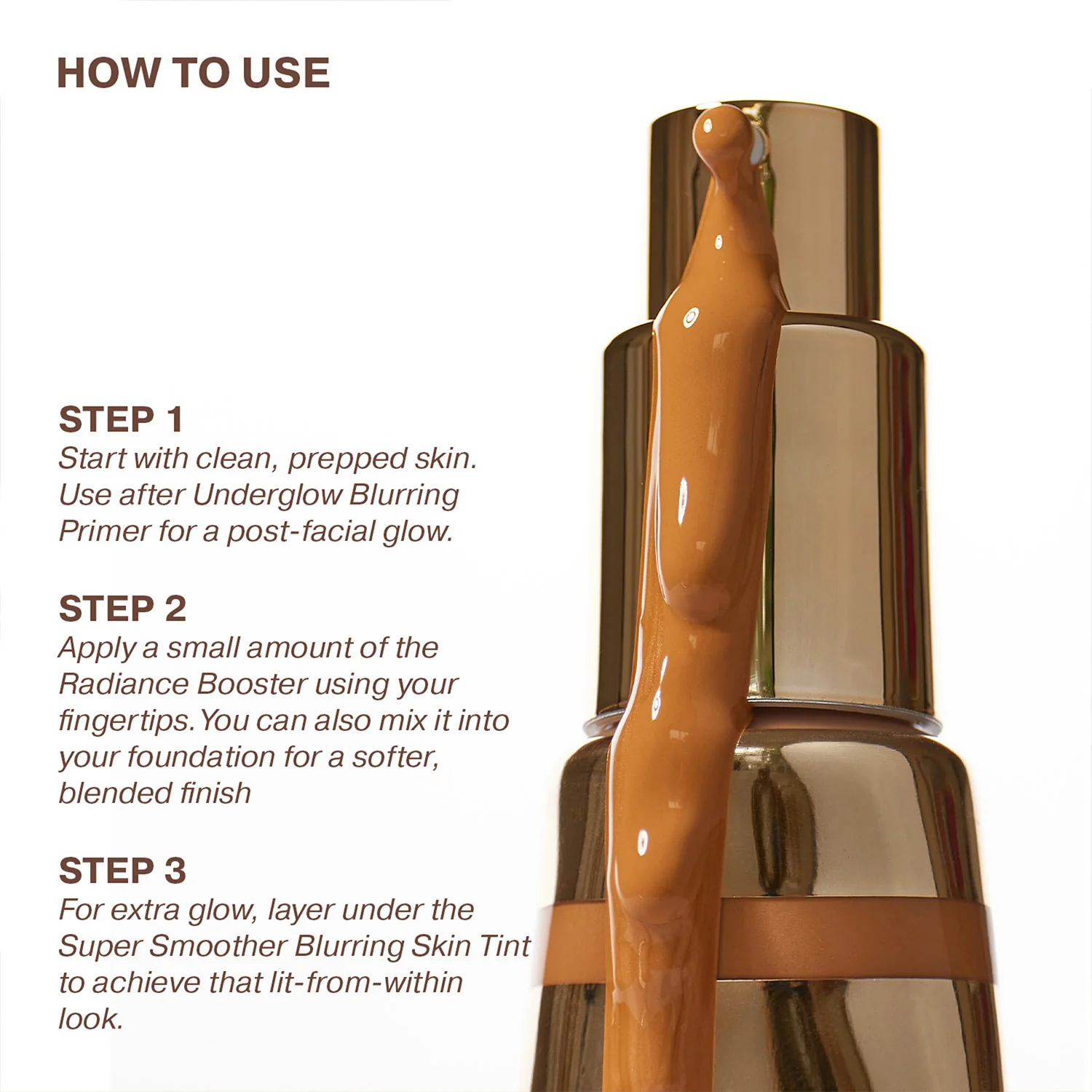 HOW TO USE

STEP 1
Start with clean, prepped skin. Use after Underglow Blurring Primer for a post-facial glow.

STEP 2
Apply a small amount of the Radiance Booster using your fingertips. You can also mix it into your foundation for a softer, blended finish

STEP 3
For extra glow, layer under the Super Smoother Blurring Skin Tint to achieve that lit-from-within look.